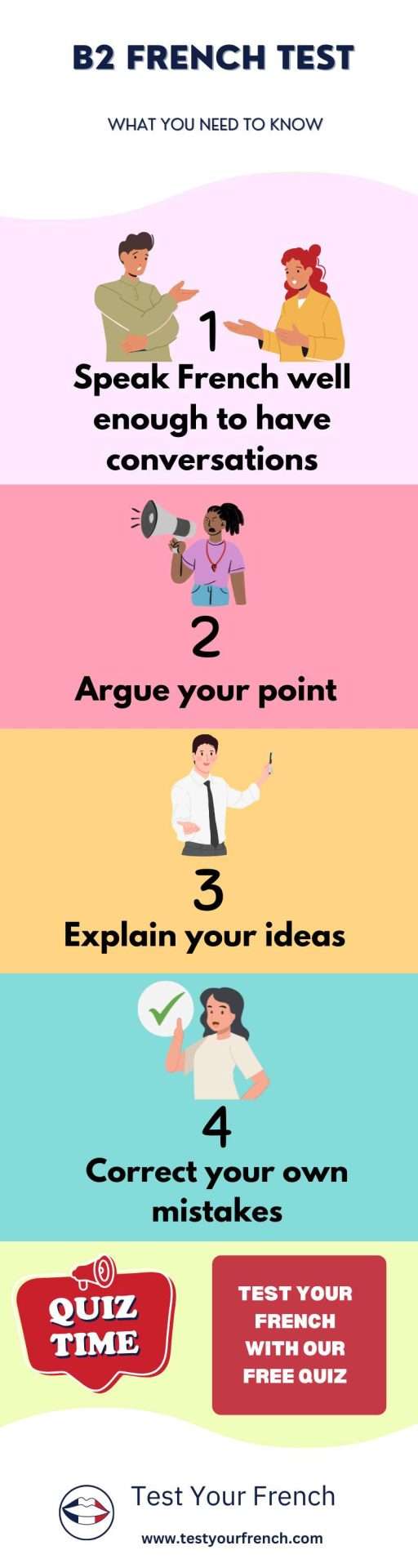 B2 FRENCH TEST

WHAT YOU NEED TO KNOW

1
Speak French well enough to have conversations

2
Argue your point

3
Explain your ideas

4
Correct your own mistakes

QUIZ TIME

TEST YOUR FRENCH WITH OUR FREE QUIZ

Test Your French

www.testyourfrench.com